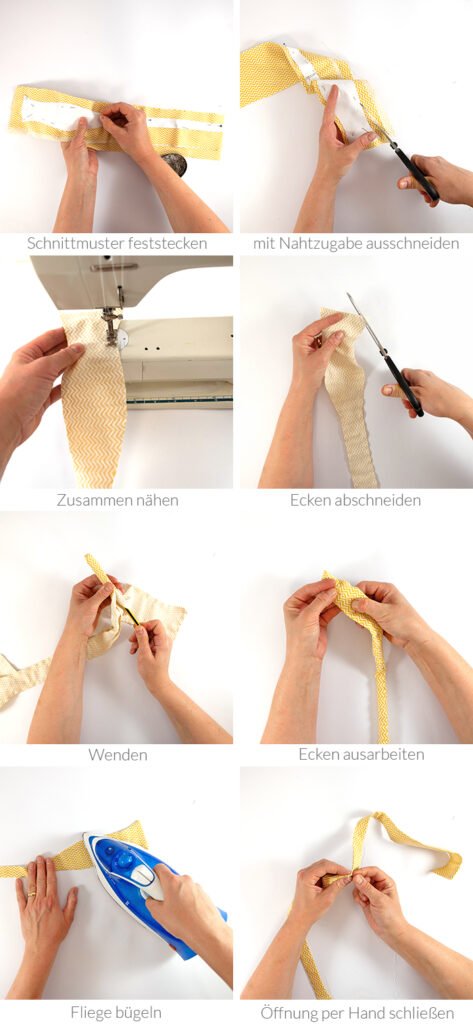 Schnittmuster feststecken

mit Nahtzugabe ausschneiden

Zusammen nähen

Ecken abschneiden

Wenden

Ecken ausarbeiten

Fliege bügeln

Öffnung per Hand schließen